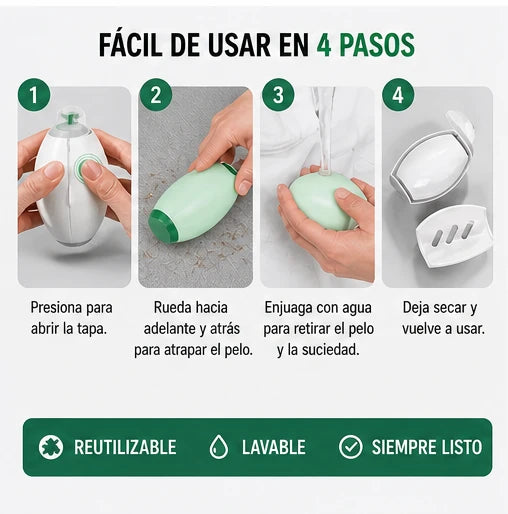 FÁCIL DE USAR EN 4 PASOS

1

Presiona para abrir la tapa.

2

Rueda hacia adelante y atrás para atrapar el pelo.

3

Enjuaga con agua para retirar el pelo y la suciedad.

4

Deja secar y vuelve a usar.

REUTILIZABLE LAVABLE SIEMPRE LISTO